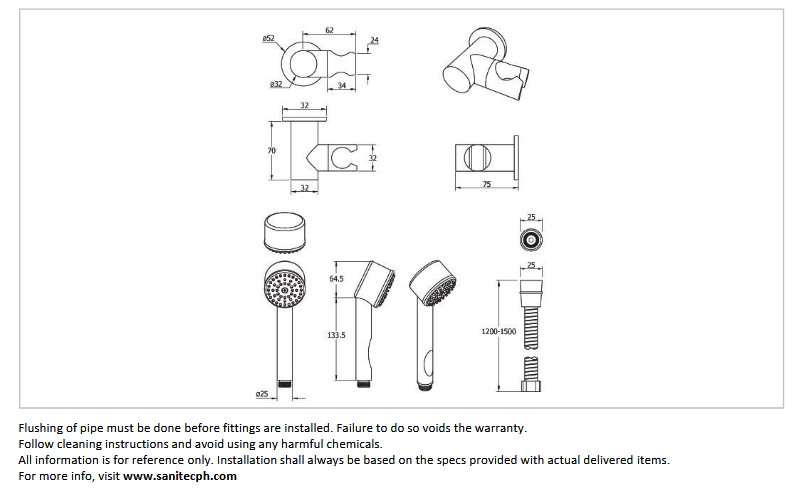 ø52
62
24
ø32
34
32
70
32
32
75
25
25
64.5
133.5
1200-1500
ø25

Flushing of pipe must be done before fittings are installed. Failure to do so voids the warranty.
Follow cleaning instructions and avoid using any harmful chemicals.
All information is for reference only. Installation shall always be based on the specs provided with actual delivered items.
For more info, visit www.sanitecph.com