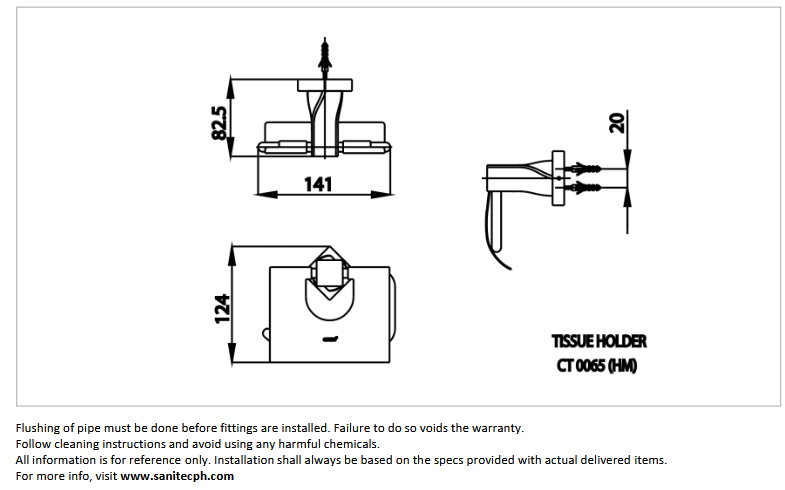 82.5

141

20

124

TISSUE HOLDER
CT 0065 (HM)

Flushing of pipe must be done before fittings are installed. Failure to do so voids the warranty.
Follow cleaning instructions and avoid using any harmful chemicals.
All information is for reference only. Installation shall always be based on the specs provided with actual delivered items.
For more info, visit www.sanitecph.com